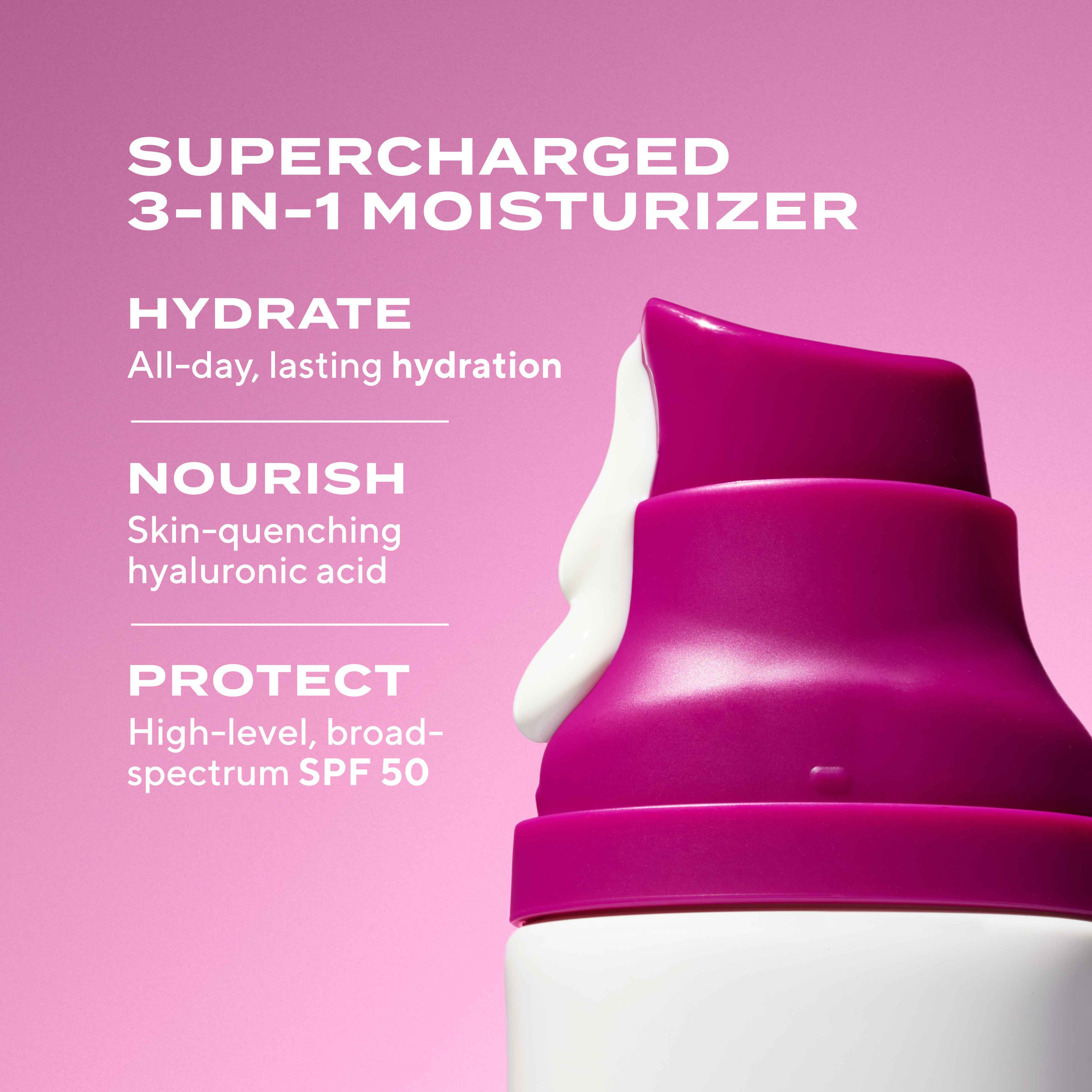 SUPERCHARGED 3-IN-1 MOISTURIZER

HYDRATE
All-day, lasting hydration

NOURISH
Skin-quenching hyaluronic acid

PROTECT
High-level, broad-spectrum SPF 50